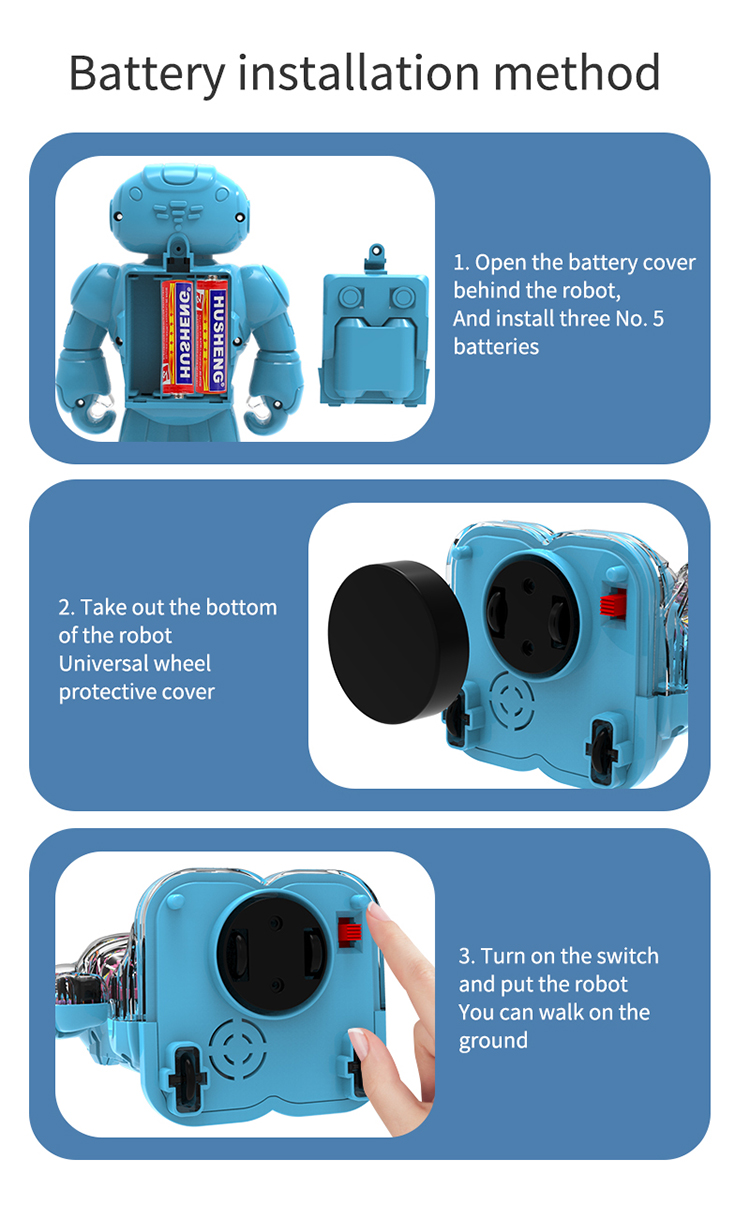 Battery installation method

HUSHENG
HUSHENG

1. Open the battery cover behind the robot,
And install three No. 5 batteries

2. Take out the bottom of the robot
Universal wheel protective cover

3. Turn on the switch and put the robot
You can walk on the ground